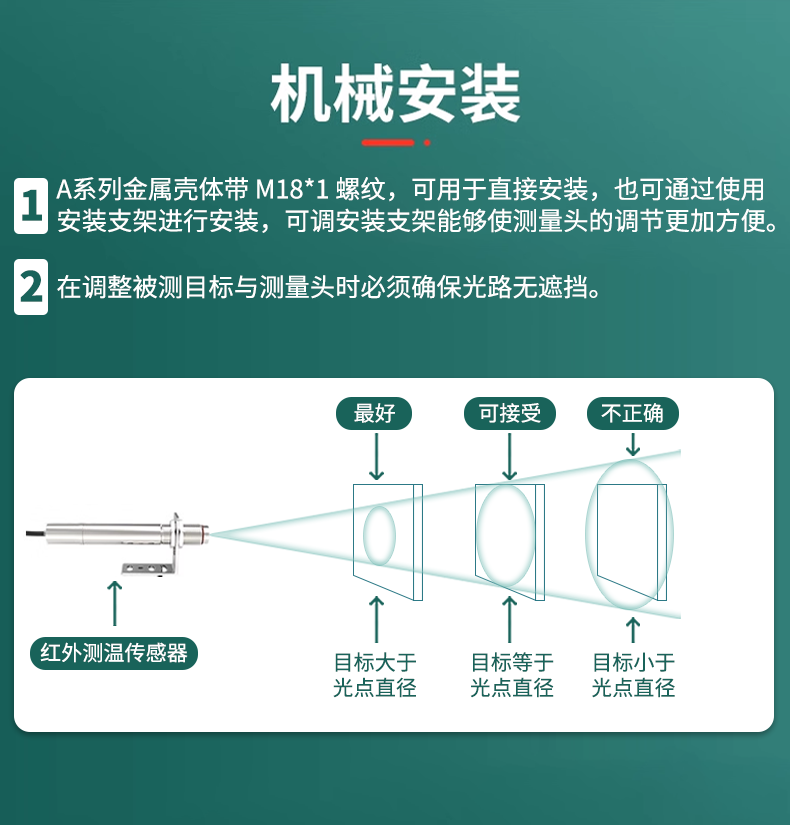 机械安装

1 A系列金属壳体带 M18*1 螺纹，可用于直接安装，也可通过使用安装支架进行安装，可调安装支架能够使测量头的调节更加方便。

2 在调整被测目标与测量头时必须确保光路无遮挡。

最好

可接受

不正确

红外测温传感器

目标大于光点直径

目标等于光点直径

目标小于光点直径